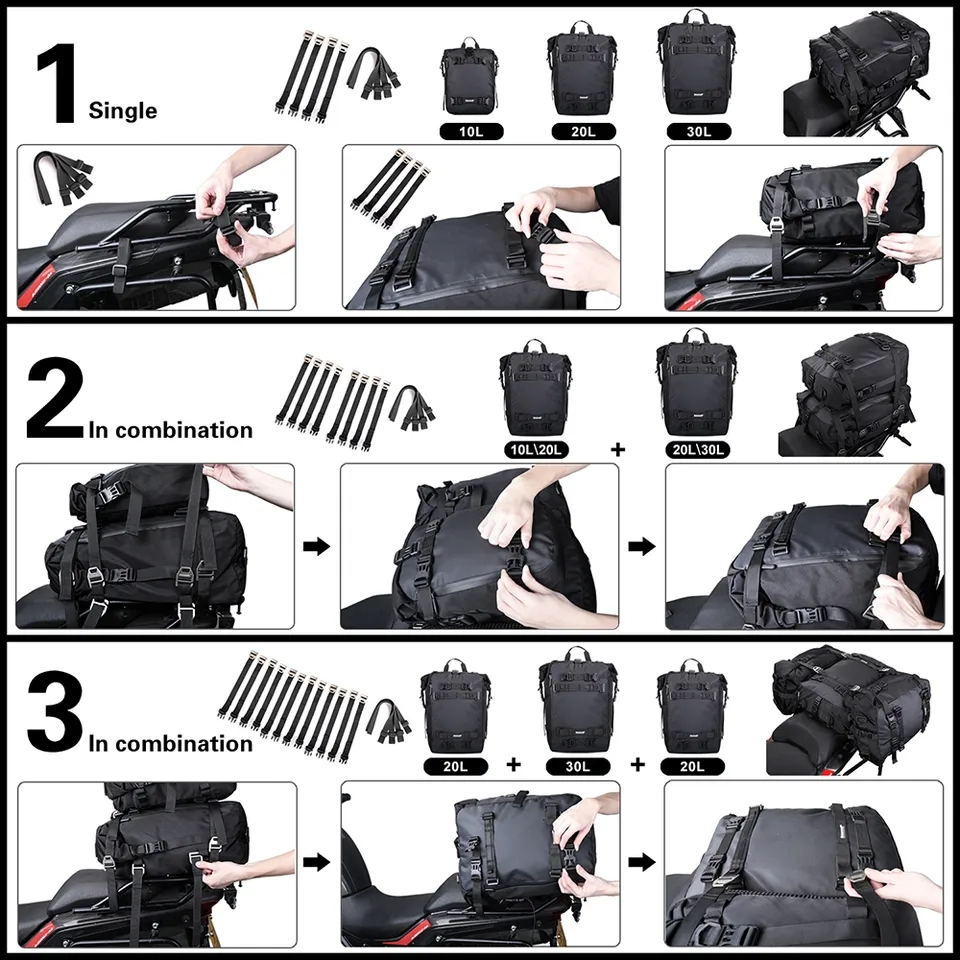 1 Single

10L

20L

30L

2 In combination

10L\20L

+

20L\30L

3 In combination

20L

+

30L

+

20L