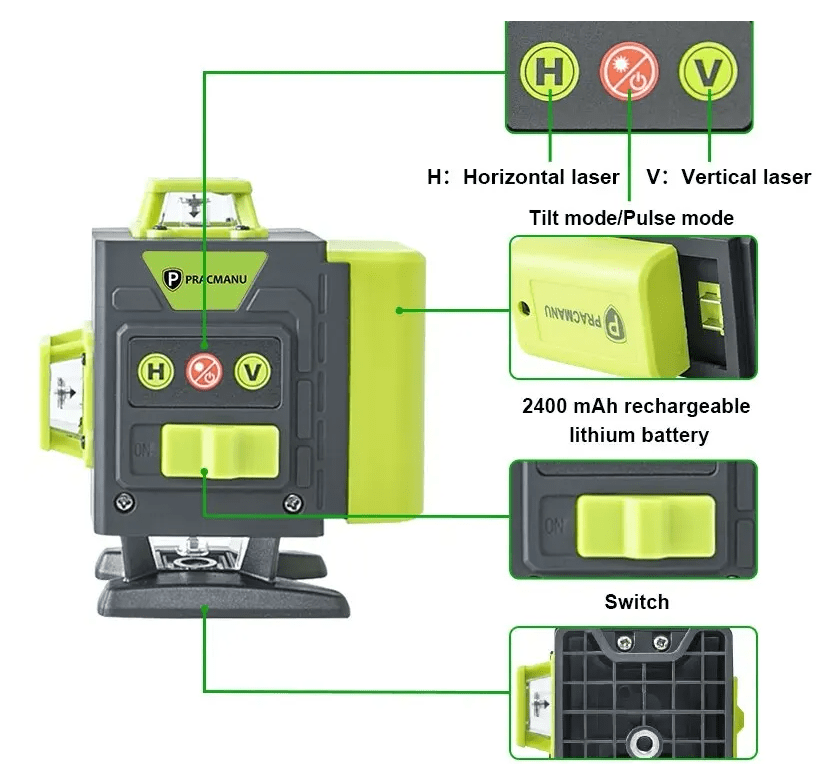 H V

H: Horizontal laser V: Vertical laser

Tilt mode/Pulse mode

PRACMANU

H V

ON

PRACMANU

2400 mAh rechargeable lithium battery

ON

Switch