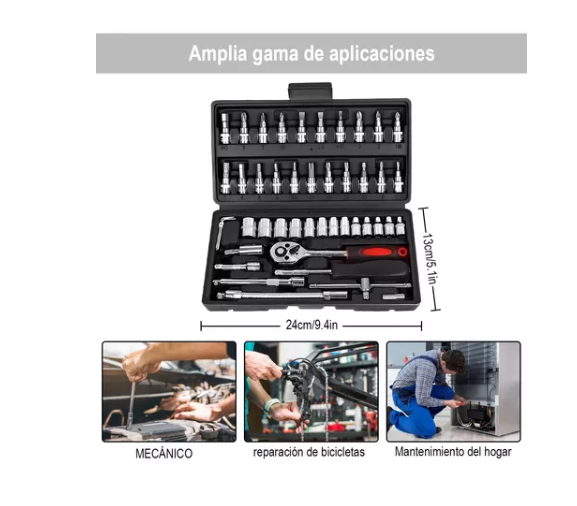 Amplia gama de aplicaciones

13cm/5.1in

24cm/9.4in

MECÁNICO

reparación de bicicletas

Mantenimiento del hogar