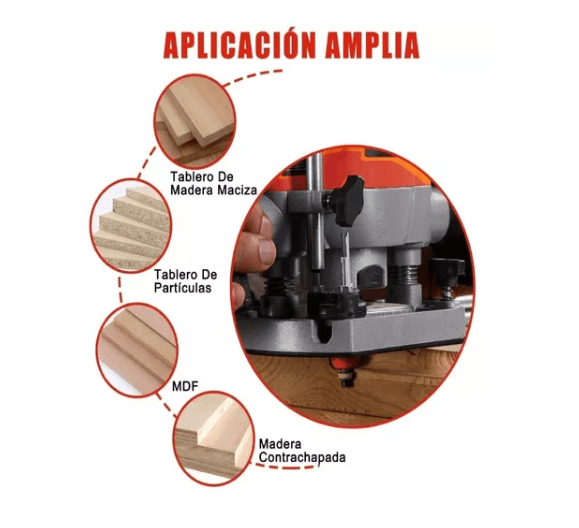 APLICACIÓN AMPLIA

Tablero De Madera Maciza

Tablero De Partículas

MDF

Madera Contrachapada