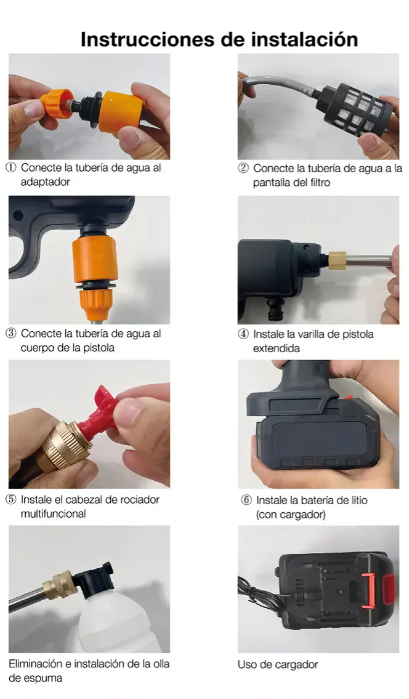 Instrucciones de instalación

① Conecte la tubería de agua al adaptador

② Conecte la tubería de agua a la pantalla del filtro

③ Conecte la tubería de agua al cuerpo de la pistola

④ Instale la varilla de pistola extendida

⑤ Instale el cabezal de rociador multifuncional

⑥ Instale la batería de litio (con cargador)

Eliminación e instalación de la olla de espuma

Uso de cargador